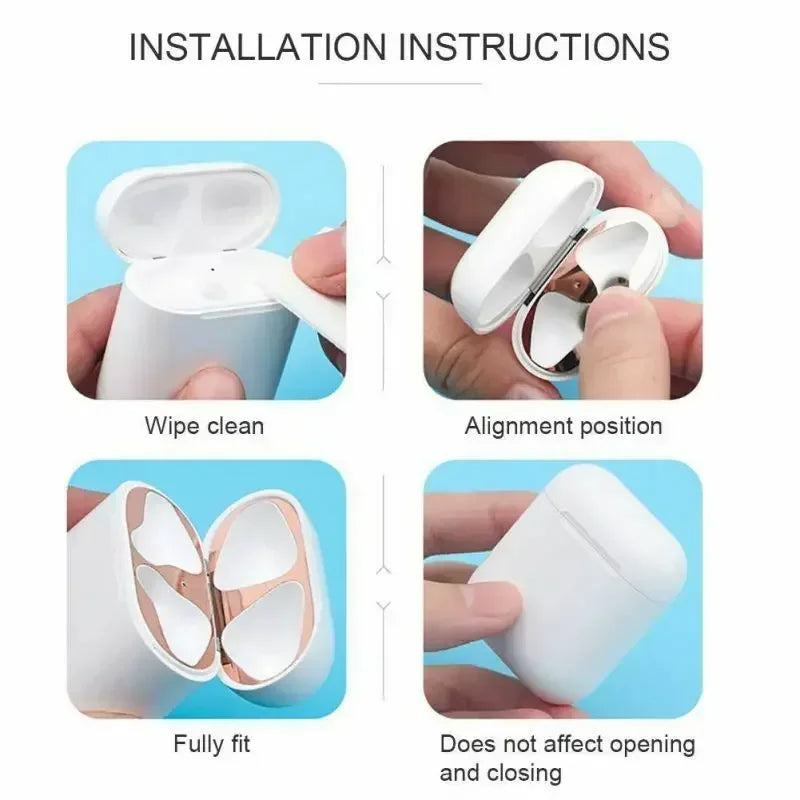 INSTALLATION INSTRUCTIONS

Wipe clean

Alignment position

Fully fit

Does not affect opening and closing